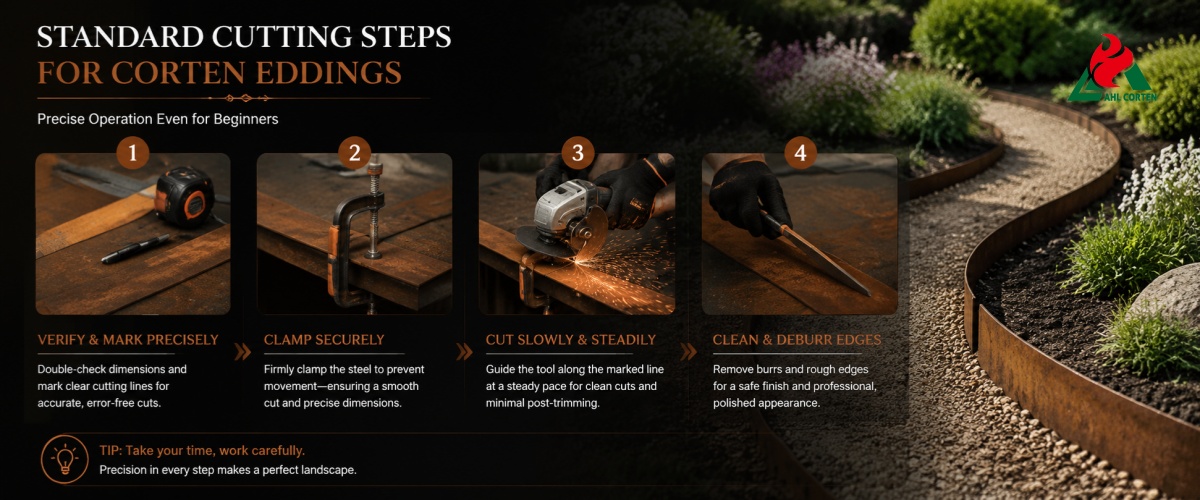 STANDARD CUTTING STEPS
FOR CORTEN EDDINGS

Precise Operation Even for Beginners

AHL CORTEN

1

VERIFY & MARK PRECISELY

Double-check dimensions and mark clear cutting lines for accurate, error-free cuts.

2

CLAMP SECURELY

Firmly clamp the steel to prevent movement—ensuring a smooth cut and precise dimensions.

3

CUT SLOWLY & STEADILY

Guide the tool along the marked line at a steady pace for clean cuts and minimal post-trimming.

4

CLEAN & DEBURR EDGES

Remove burrs and rough edges for a safe finish and professional, polished appearance.

TIP: Take your time, work carefully.
Precision in every step makes a perfect landscape.